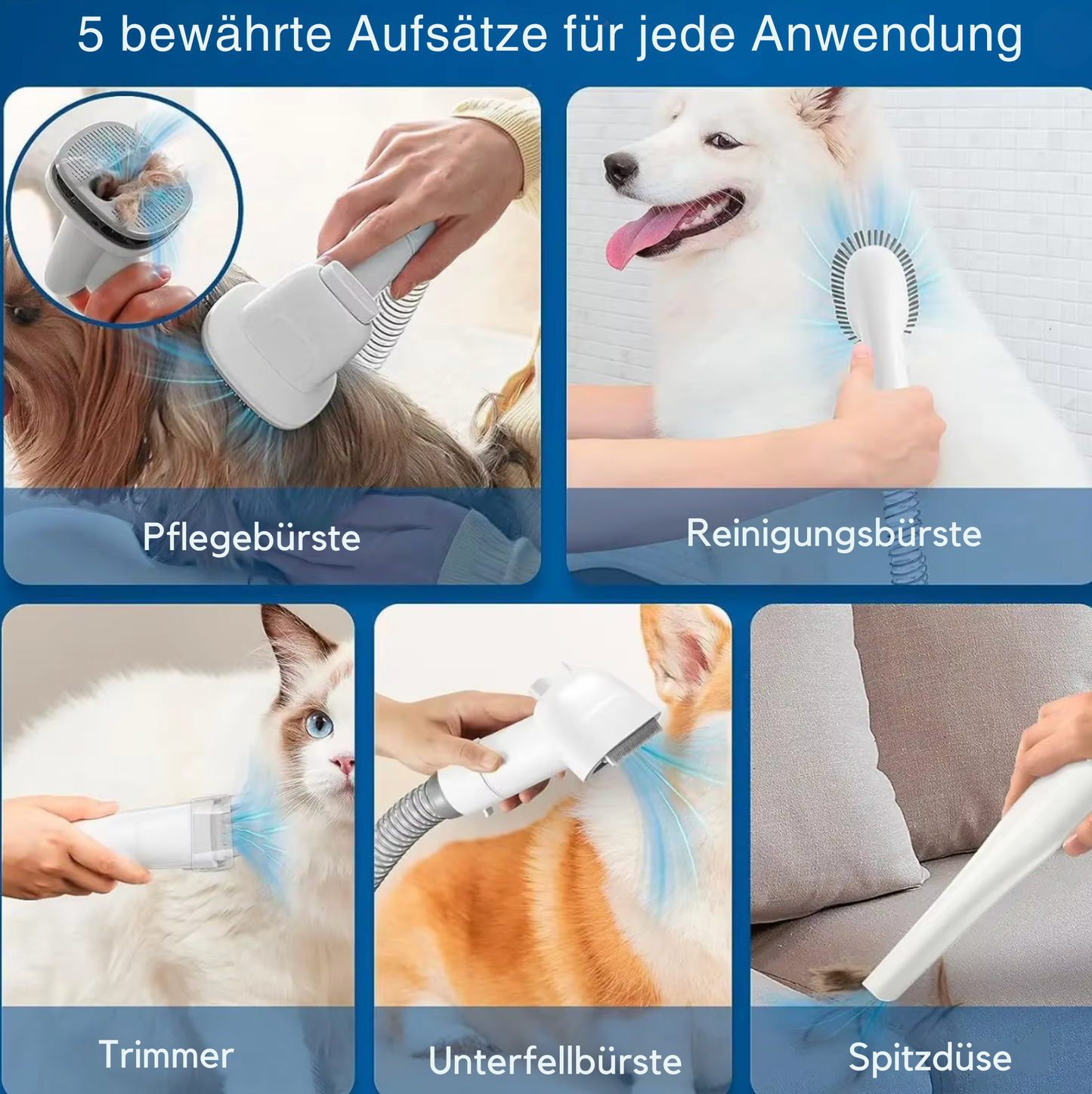 5 bewährte Aufsätze für jede Anwendung

Pflegebürste

Reinigungsbürste

Trimmer

Unterfellbürste

Spitzdüse