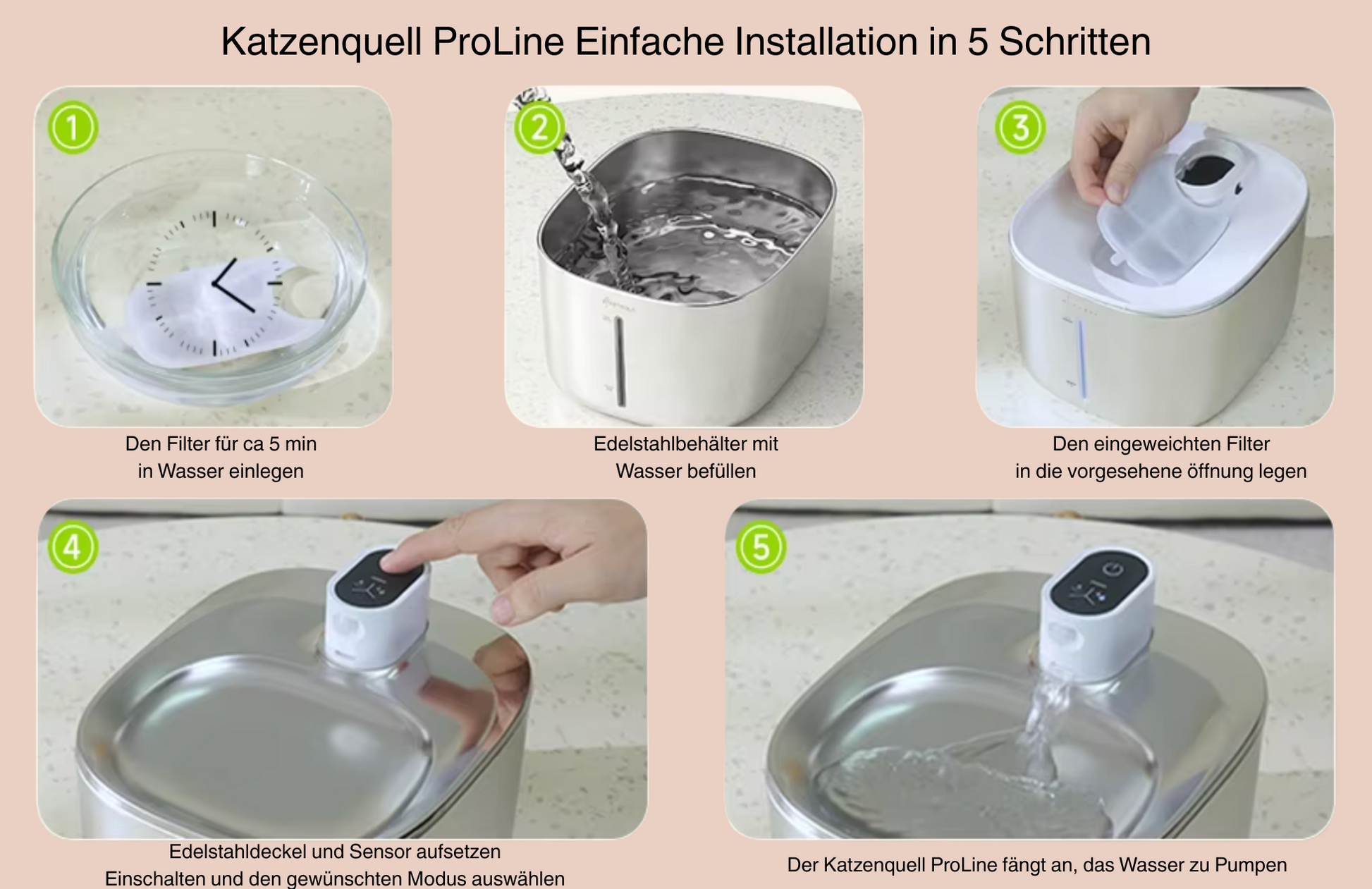 Katzenquell ProLine Einfache Installation in 5 Schritten

1
Den Filter für ca 5 min in Wasser einlegen

2
Edelstahlbehälter mit Wasser befüllen

3
Den eingeweichten Filter in die vorgesehene öffnung legen

4
Edelstahldeckel und Sensor aufsetzen
Einschalten und den gewünschten Modus auswählen

5
Der Katzenquell ProLine fängt an, das Wasser zu Pumpen